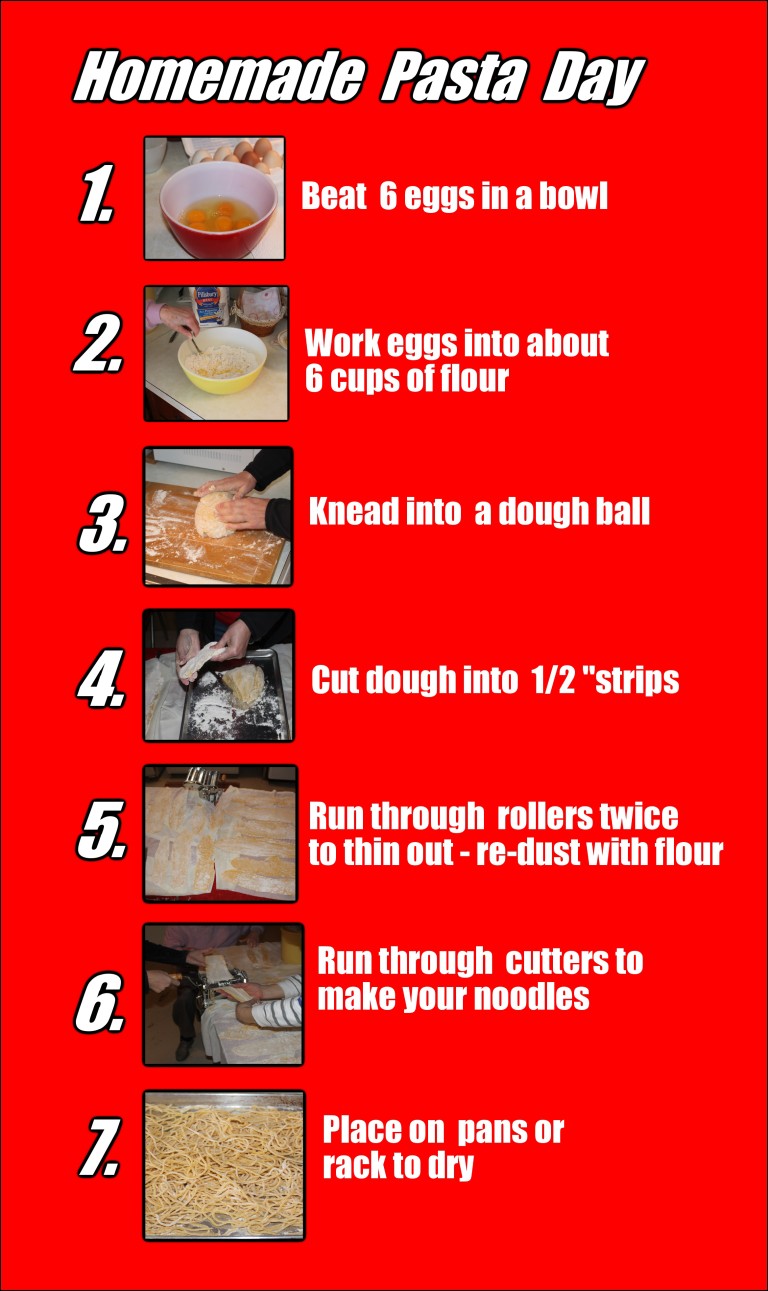 Homemade Pasta Day

1. Beat 6 eggs in a bowl

2. Work eggs into about 6 cups of flour

3. Knead into a dough ball

4. Cut dough into 1/2 "strips

5. Run through rollers twice to thin out - re-dust with flour

6. Run through cutters to make your noodles

7. Place on pans or rack to dry